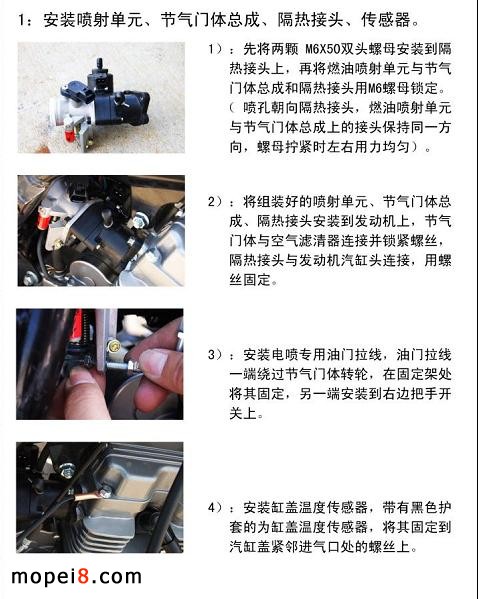 1：安装喷射单元、节气门体总成、隔热接头、传感器。

1）：先将两颗 M6X50双头螺母安装到隔热接头上，再将燃油喷射单元与节气门体总成和隔热接头用M6螺母锁定。（喷孔朝向隔热接头，燃油喷射单元与节气门体总成上的接头保持同一方向，螺母拧紧时左右用力均匀）。

2）：将组装好的喷射单元、节气门体总成、隔热接头安装到发动机上，节气门体与空气滤清器连接并锁紧螺丝，隔热接头与发动机汽缸头连接，用螺丝固定。

3）：安装电喷专用油门拉线，油门拉线一端绕过节气门体转轮，在固定架处将其固定，另一端安装到右边把手开关上。

4）：安装缸盖温度传感器，带有黑色护套的为缸盖温度传感器，将其固定到汽缸盖紧邻进气口处的螺丝上。

mopei8.com